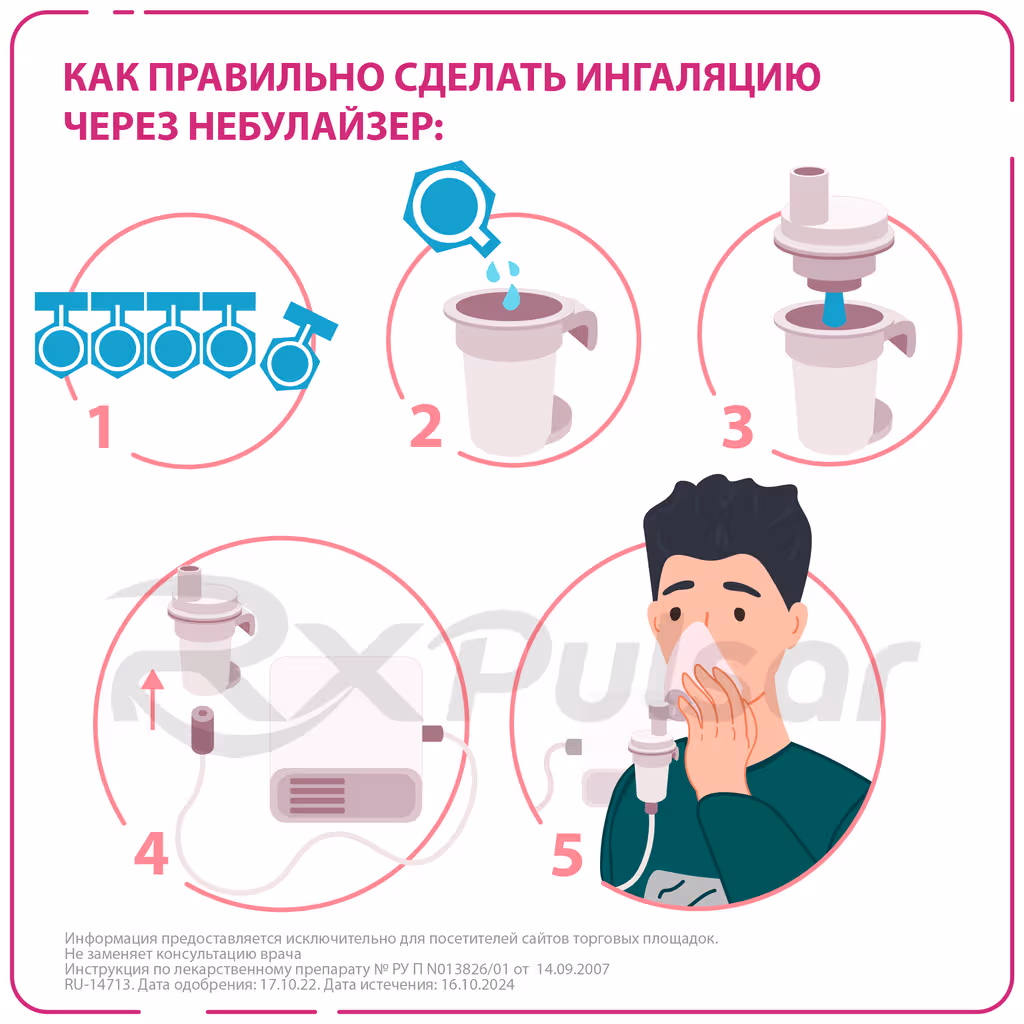 КАК ПРАВИЛЬНО СДЕЛАТЬ ИНГАЛЯЦИЮ ЧЕРЕЗ НЕБУЛАЙЗЕР:

1

2

3

4

5

RxPulsar

Информация предоставляется исключительно для посетителей сайтов торговых площадок.
Не заменяет консультацию врача
Инструкция по лекарственному препарату № РУ П N013826/01 от 14.09.2007
RU-14713. Дата одобрения: 17.10.22. Дата истечения: 16.10.2024